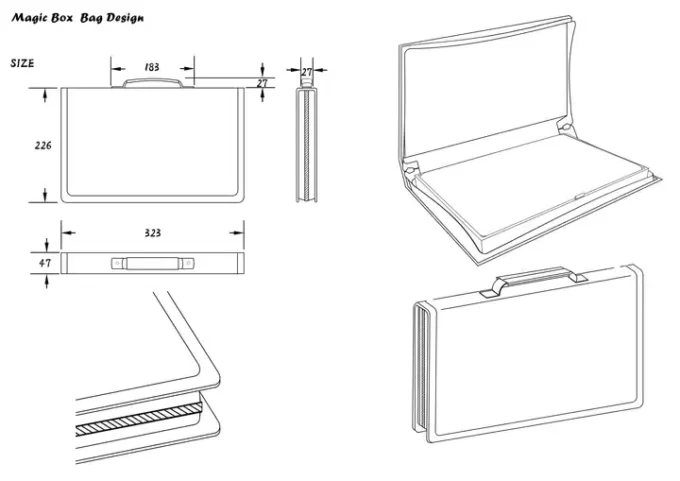 Magic Box Bag Design

SIZE

183

27

27

226

323

47