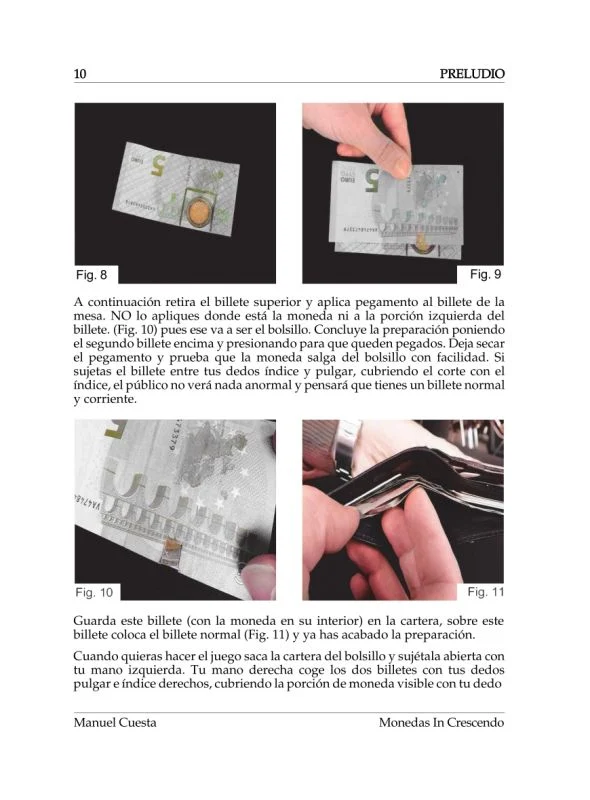 10 PRELUDIO

Fig. 8

Fig. 9

A continuación retira el billete superior y aplica pegamento al billete de la mesa. NO lo apliques donde está la moneda ni a la porción izquierda del billete. (Fig. 10) pues ese va a ser el bolsillo. Concluye la preparación poniendo el segundo billete encima y presionando para que queden pegados. Deja secar el pegamento y prueba que la moneda salga del bolsillo con facilidad. Si sujetas el billete entre tus dedos índice y pulgar, cubriendo el corte con el índice, el público no verá nada anormal y pensará que tienes un billete normal y corriente.

Fig. 10

Fig. 11

Guarda este billete (con la moneda en su interior) en la cartera, sobre este billete coloca el billete normal (Fig. 11) y ya has acabado la preparación.

Cuando quieras hacer el juego saca la cartera del bolsillo y sujétala abierta con tu mano izquierda. Tu mano derecha coge los dos billetes con tus dedos pulgar e índice derechos, cubriendo la porción de moneda visible con tu dedo

Manuel Cuesta Monedas In Crescendo